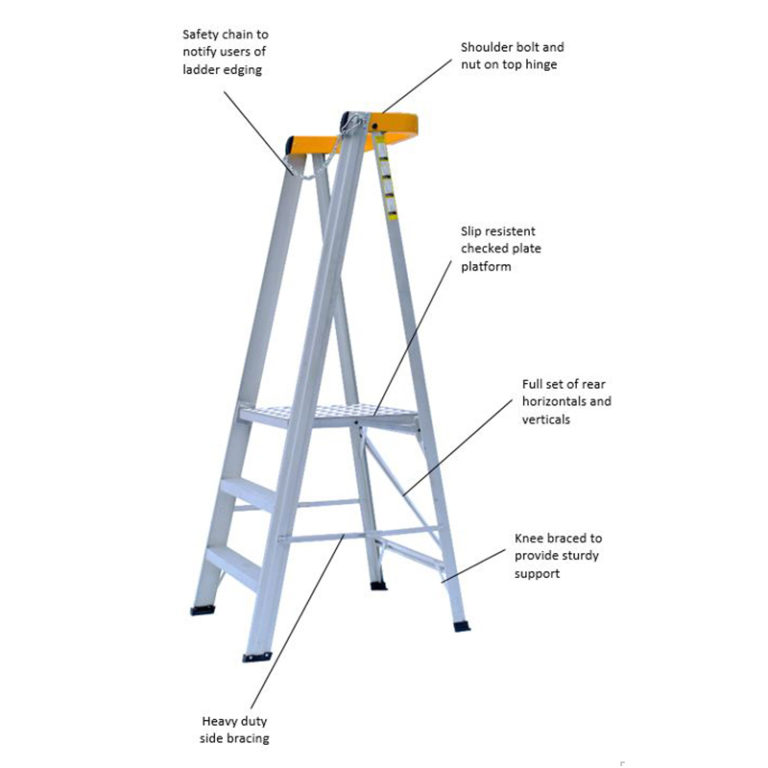 Safety chain to notify users of ladder edging

Shoulder bolt and nut on top hinge

Slip resistent checked plate platform

Full set of rear horizontals and verticals

Knee braced to provide sturdy support

Heavy duty side bracing